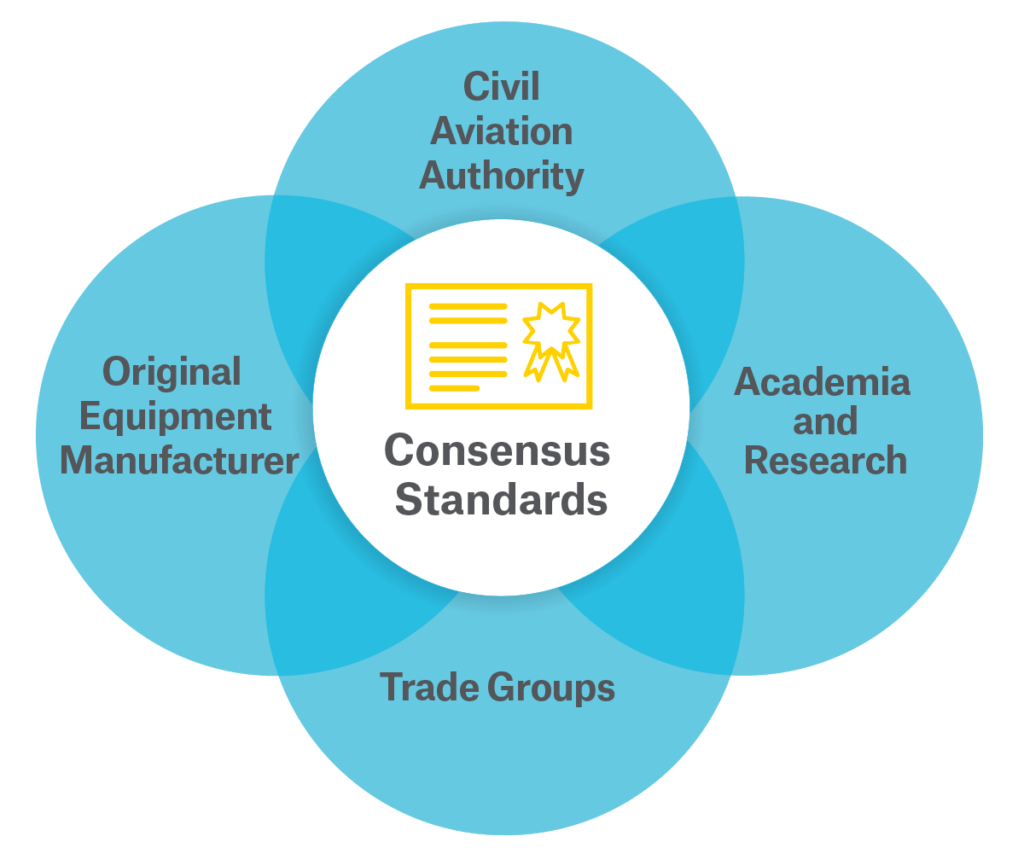 Civil Aviation Authority

Original Equipment Manufacturer

Consensus Standards

Academia and Research

Trade Groups